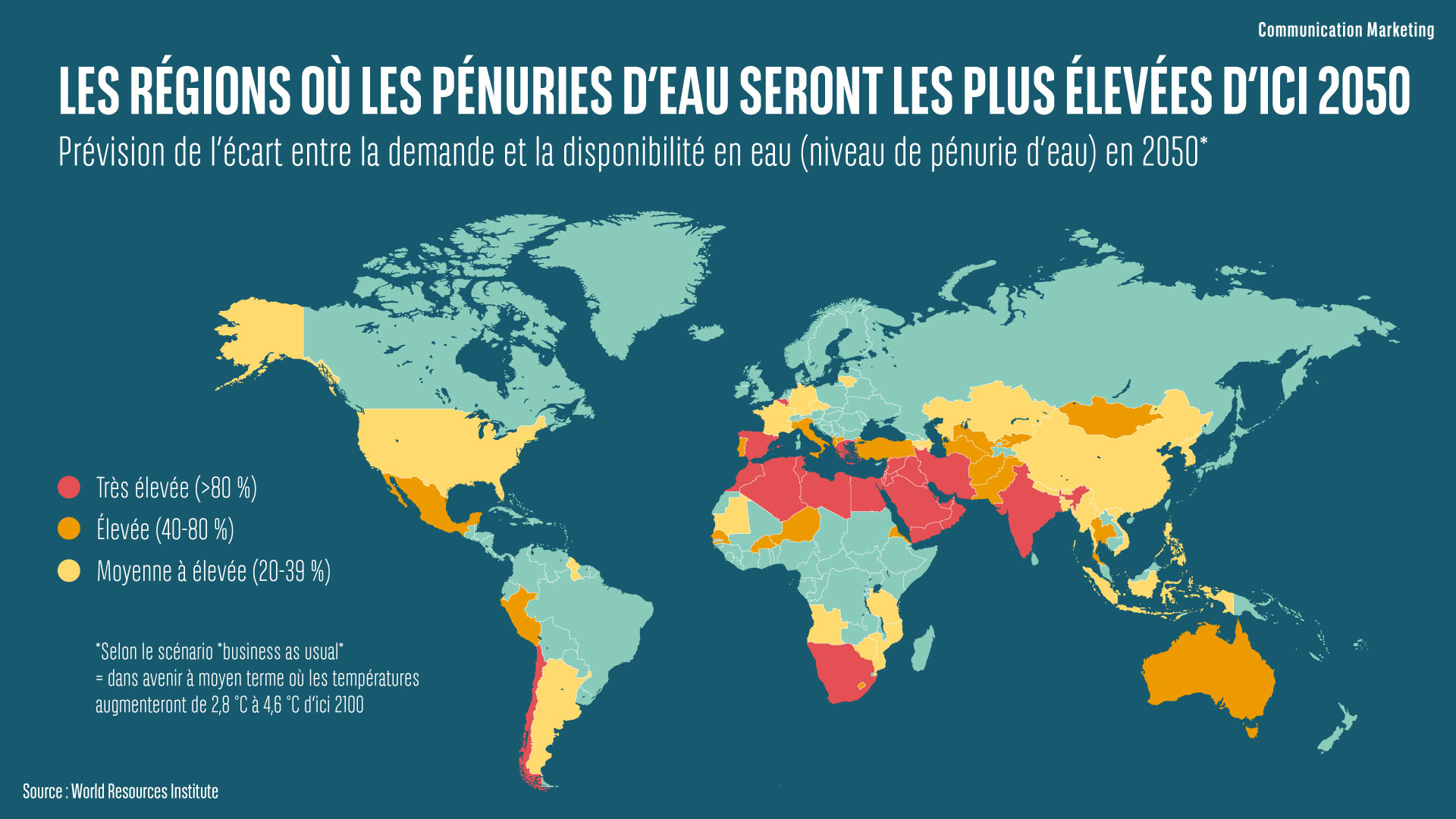 Communication Marketing

LES RÉGIONS OÙ LES PÉNURIES D'EAU SERONT LES PLUS ÉLEVÉES D'ICI 2050

Prévision de l'écart entre la demande et la disponibilité en eau (niveau de pénurie d'eau) en 2050*

Très élevée (>80 %)

Élevée (40-80 %)

Moyenne à élevée (20-39 %)

*Selon le scénario "business as usual" = dans avenir à moyen terme où les températures augmenteront de 2,8 °C à 4,6 °C d'ici 2100

Source : World Resources Institute